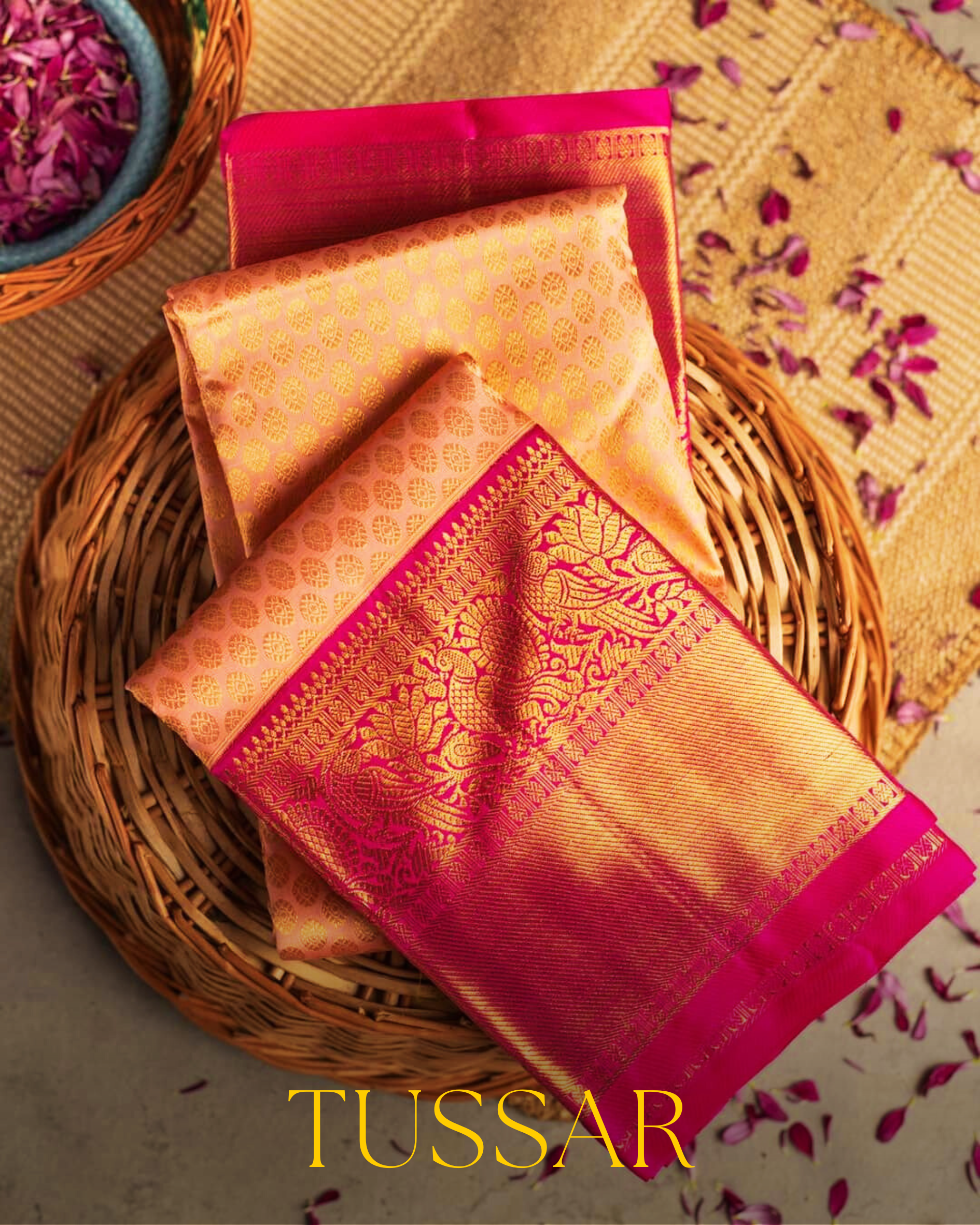 TUSSAR